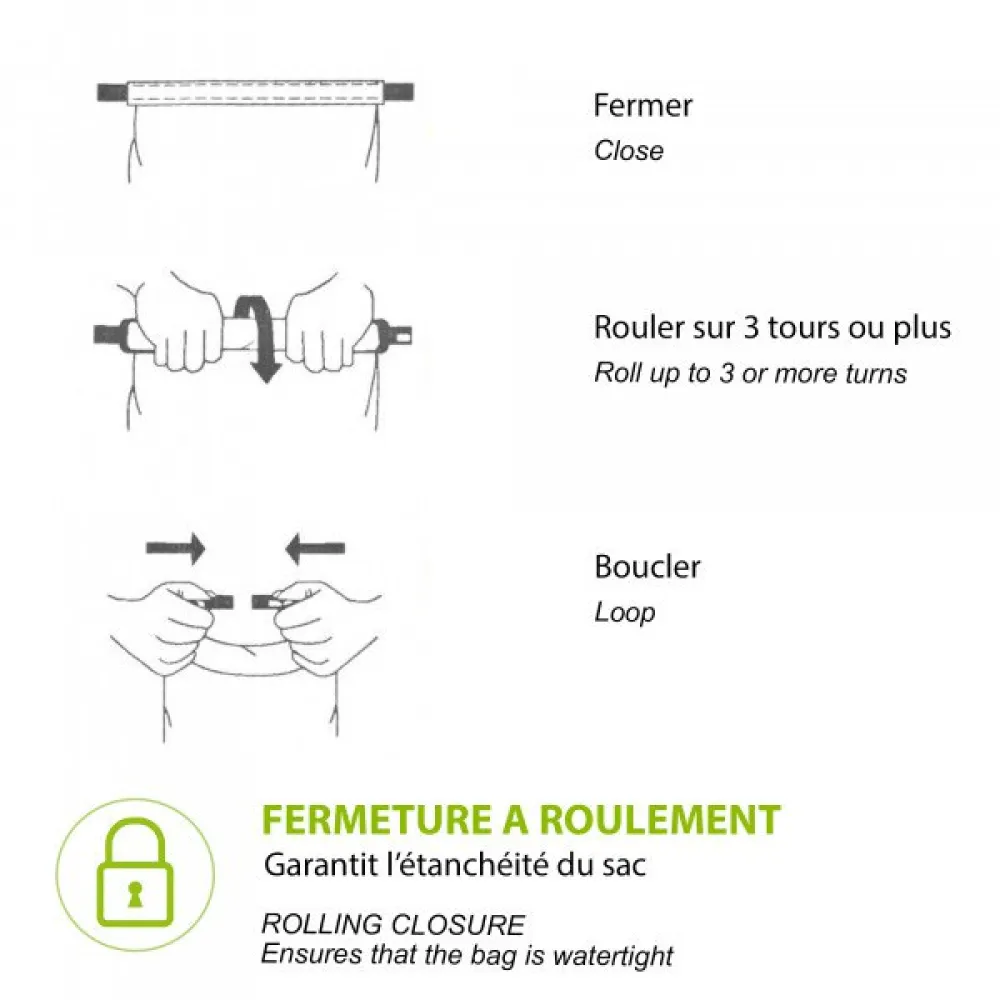 Fermer
Close

Rouler sur 3 tours ou plus
Roll up to 3 or more turns

Boucler
Loop

FERMETURE A ROULEMENT
Garantit l'étanchéité du sac

ROLLING CLOSURE
Ensures that the bag is watertight